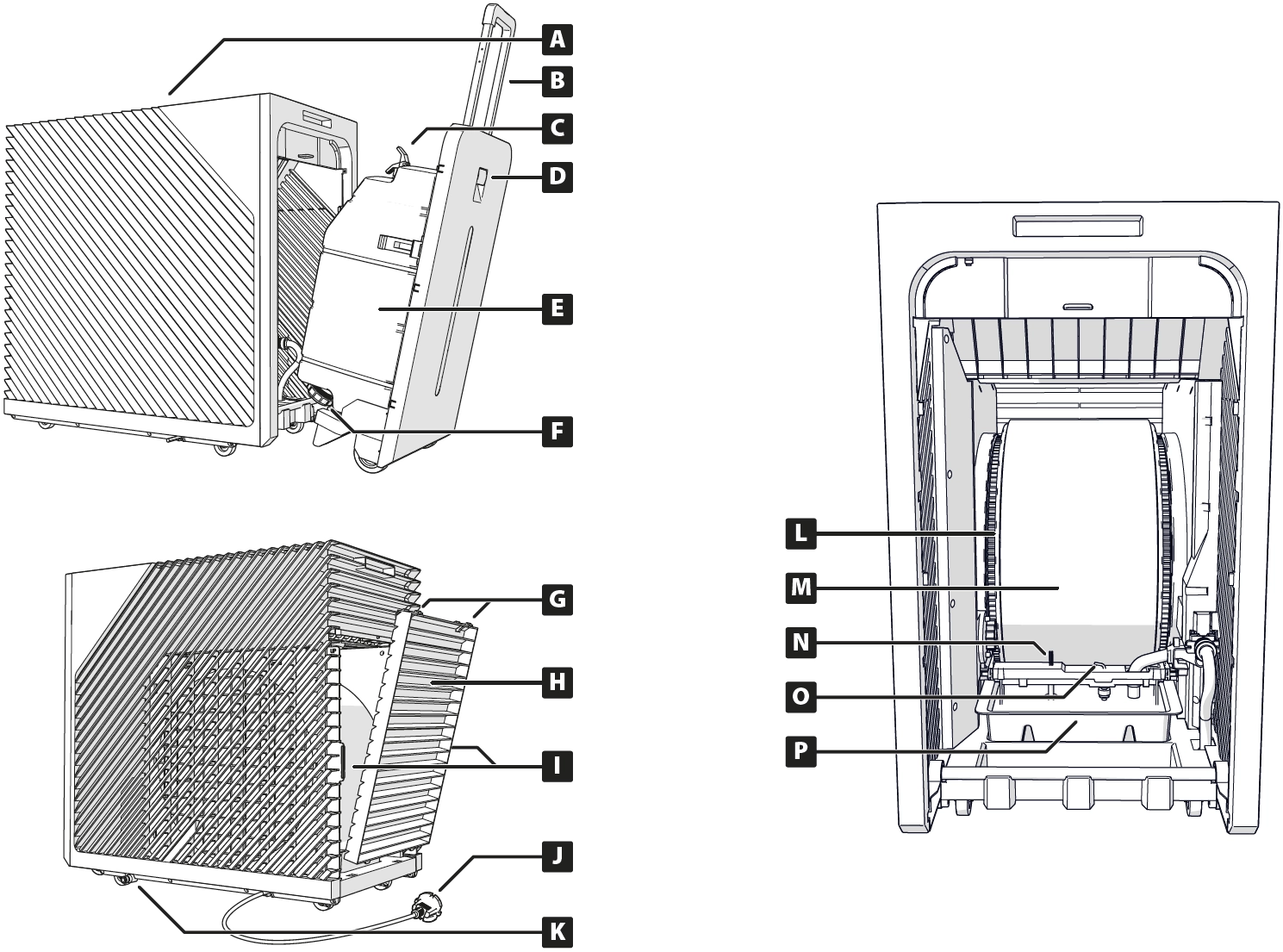 A
B
C
D
E
F
G
H
I
J
K
L
M
N
O
P